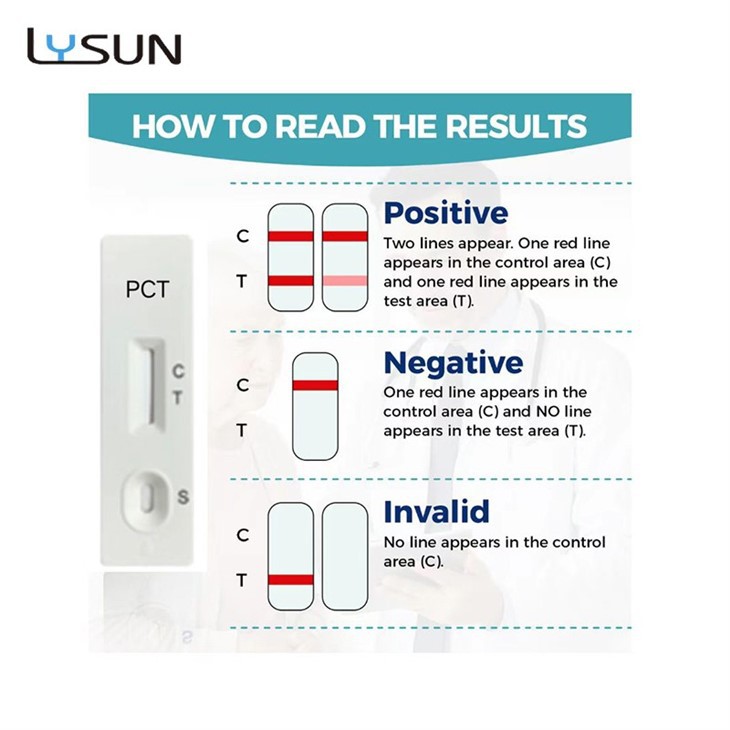 LYSUN

HOW TO READ THE RESULTS

PCT
C
T
S

C
T

Positive
Two lines appear. One red line appears in the control area (C) and one red line appears in the test area (T).

C
T

Negative
One red line appears in the control area (C) and NO line appears in the test area (T).

C
T

Invalid
No line appears in the control area (C).