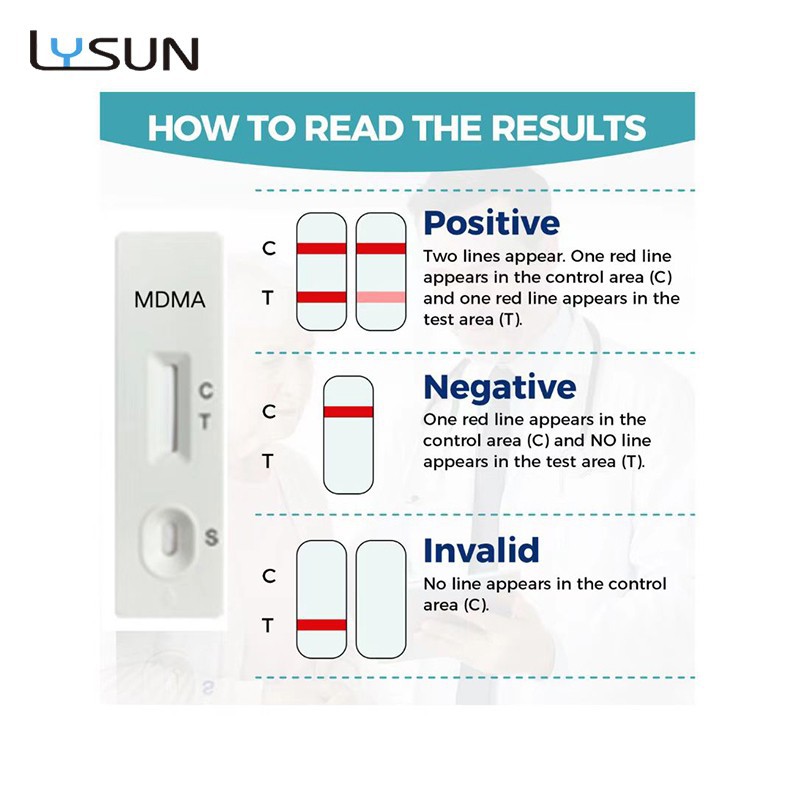 LYSUN

HOW TO READ THE RESULTS

MDMA

C
T

S

C
T

Positive
Two lines appear. One red line appears in the control area (C) and one red line appears in the test area (T).

C
T

Negative
One red line appears in the control area (C) and NO line appears in the test area (T).

C
T

Invalid
No line appears in the control area (C).