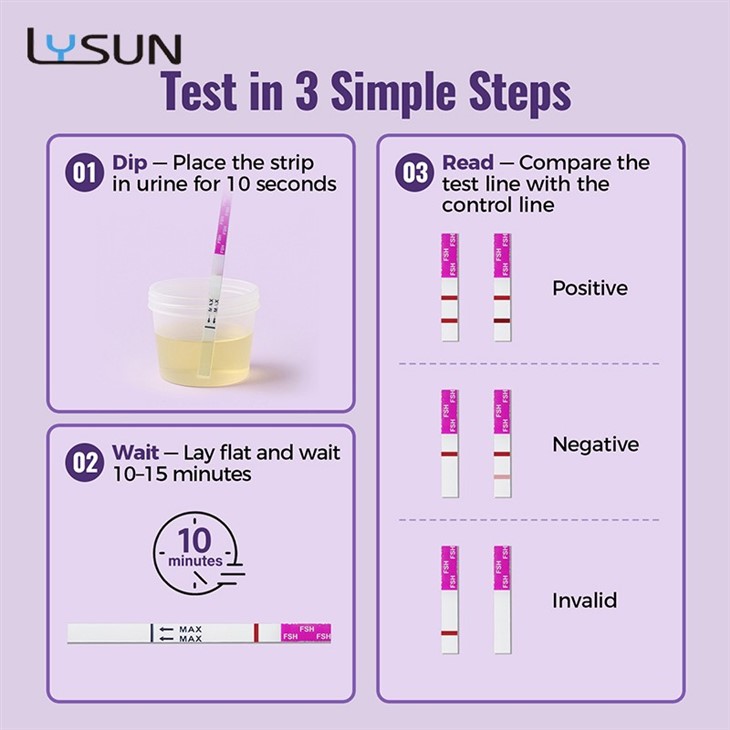 LYSUN

Test in 3 Simple Steps

01 Dip — Place the strip in urine for 10 seconds

FSH
FSH
MAX
MAX

02 Wait — Lay flat and wait 10–15 minutes

10 minutes

MAX
MAX
FSH
FSH FSH

03 Read — Compare the test line with the control line

FSH FSH
FSH FSH
Positive

FSH FSH
FSH FSH
Negative

FSH FSH
FSH FSH
Invalid