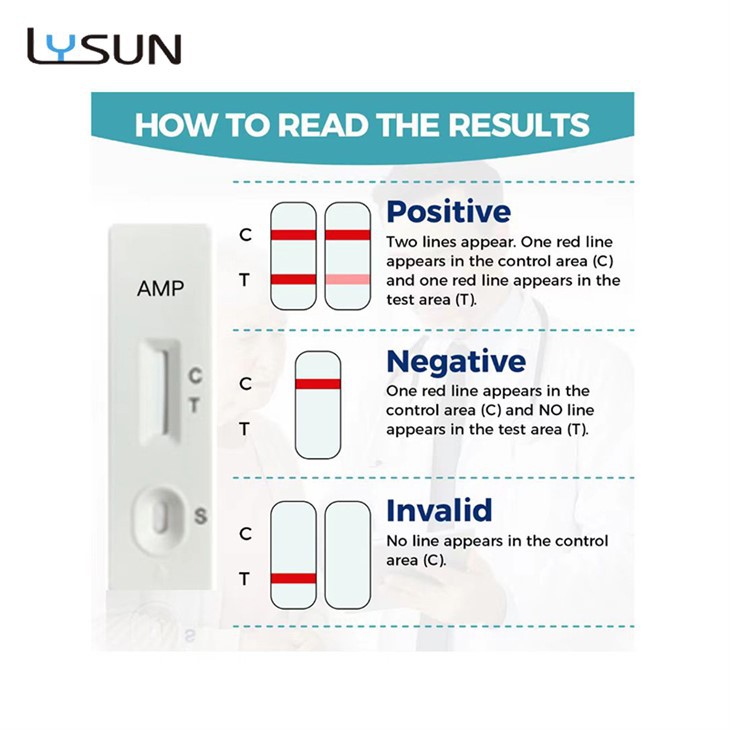 LYSUN

HOW TO READ THE RESULTS

AMP

C
T

S

C

T

Positive
Two lines appear. One red line appears in the control area (C) and one red line appears in the test area (T).

C

T

Negative
One red line appears in the control area (C) and NO line appears in the test area (T).

C

T

Invalid
No line appears in the control area (C).